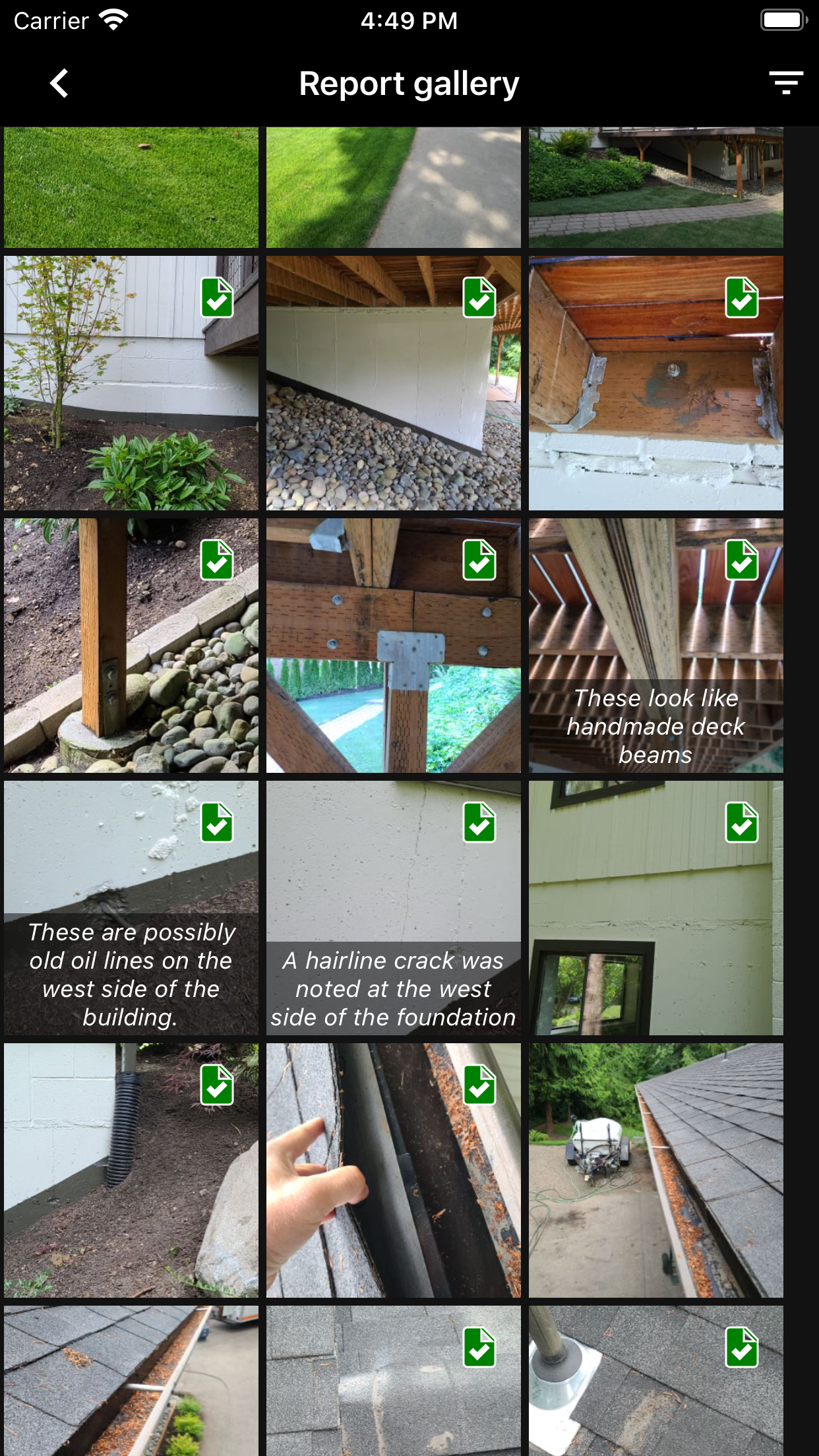 Carrier 4:49 PM

Report gallery

These look like handmade deck beams

These are possibly old oil lines on the west side of the building.

A hairline crack was noted at the west side of the foundation