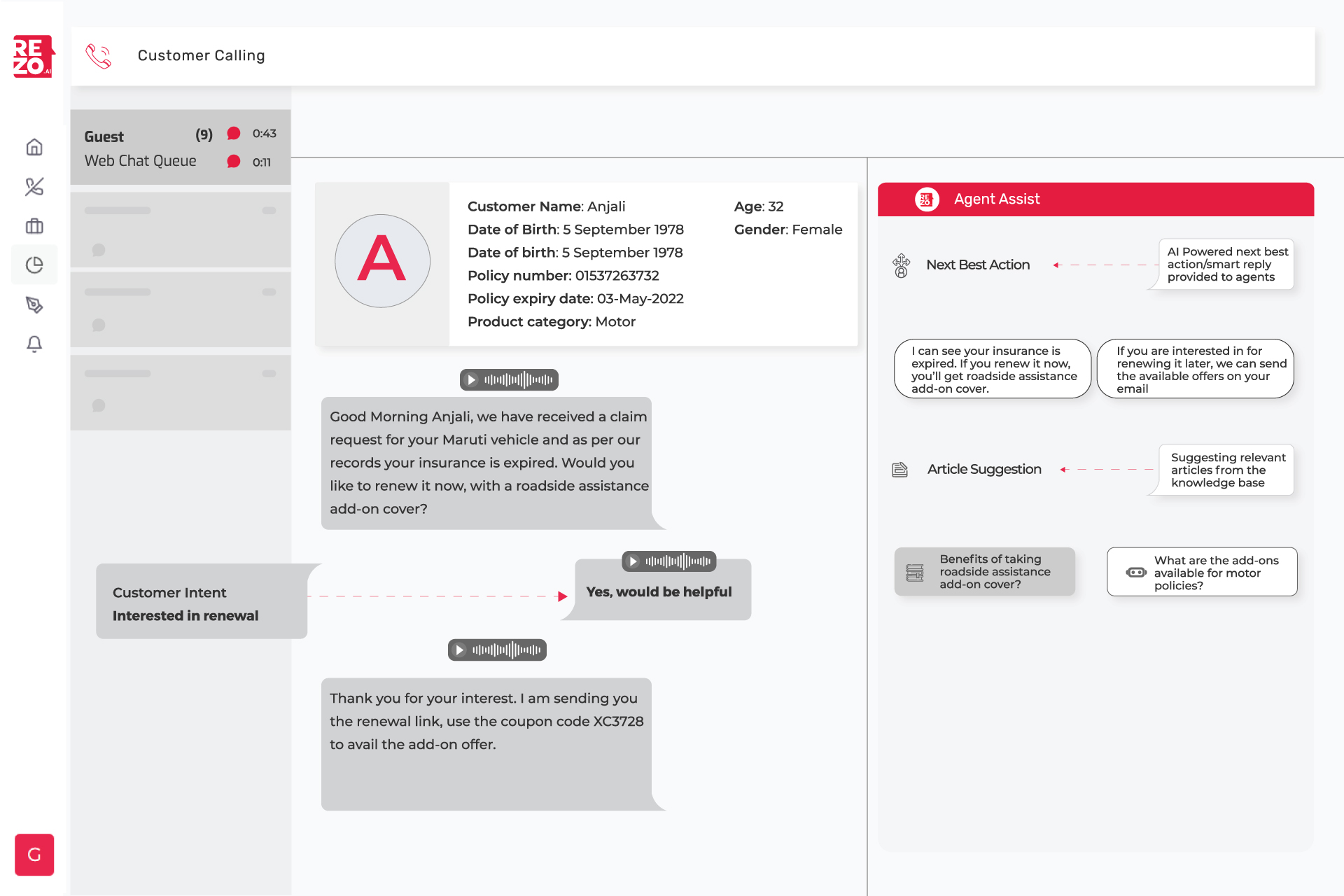 RE ZO AI

Customer Calling

Guest (9) 0:43
Web Chat Queue 0:11

A

Customer Name: Anjali
Date of Birth: 5 September 1978
Date of birth: 5 September 1978
Policy number: 01537263732
Policy expiry date: 03-May-2022
Product category: Motor

Age: 32
Gender: Female

Good Morning Anjali, we have received a claim request for your Maruti vehicle and as per our records your insurance is expired. Would you like to renew it now, with a roadside assistance add-on cover?

Customer Intent
Interested in renewal

Yes, would be helpful

Thank you for your interest. I am sending you the renewal link, use the coupon code XC3728 to avail the add-on offer.

Agent Assist

Next Best Action

AI Powered next best action/smart reply provided to agents

I can see your insurance is expired. If you renew it now, you'll get roadside assistance add-on cover.

If you are interested in for renewing it later, we can send the available offers on your email

Article Suggestion

Suggesting relevant articles from the knowledge base

Benefits of taking roadside assistance add-on cover?

What are the add-ons available for motor policies?

G