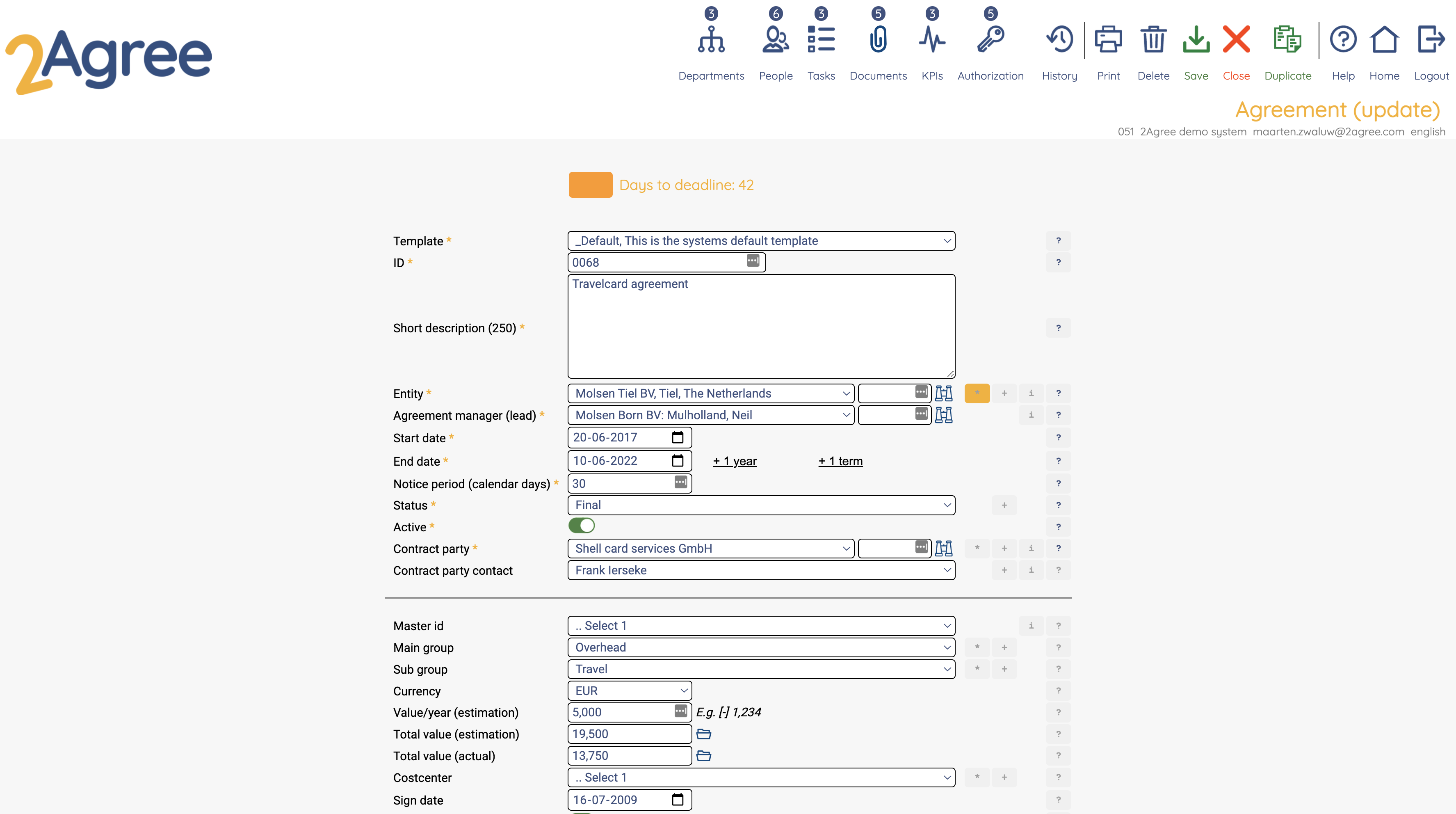 2Agree

3 Departments 6 People 3 Tasks 5 Documents 3 KPIs 5 Authorization History Print Delete Save Close Duplicate Help Home Logout

Agreement (update)
051 2Agree demo system maarten.zwaluw@2agree.com english

Days to deadline: 42

Template * _Default, This is the systems default template ?
ID * 0068 ?
Short description (250) * Travelcard agreement ?
Entity * Molsen Tiel BV, Tiel, The Netherlands * + i ?
Agreement manager (lead) * Molsen Born BV: Mulholland, Neil i ?
Start date * 20-06-2017 ?
End date * 10-06-2022 + 1 year + 1 term ?
Notice period (calendar days) * 30 ?
Status * Final + ?
Active * ?
Contract party * Shell card services GmbH * + i ?
Contract party contact Frank Ierseke + i ?

Master id .. Select 1 i ?
Main group Overhead * + ?
Sub group Travel * + ?
Currency EUR ?
Value/year (estimation) 5,000 E.g. [-] 1,234 ?
Total value (estimation) 19,500 ?
Total value (actual) 13,750 ?
Costcenter .. Select 1 * + ?
Sign date 16-07-2009 ?